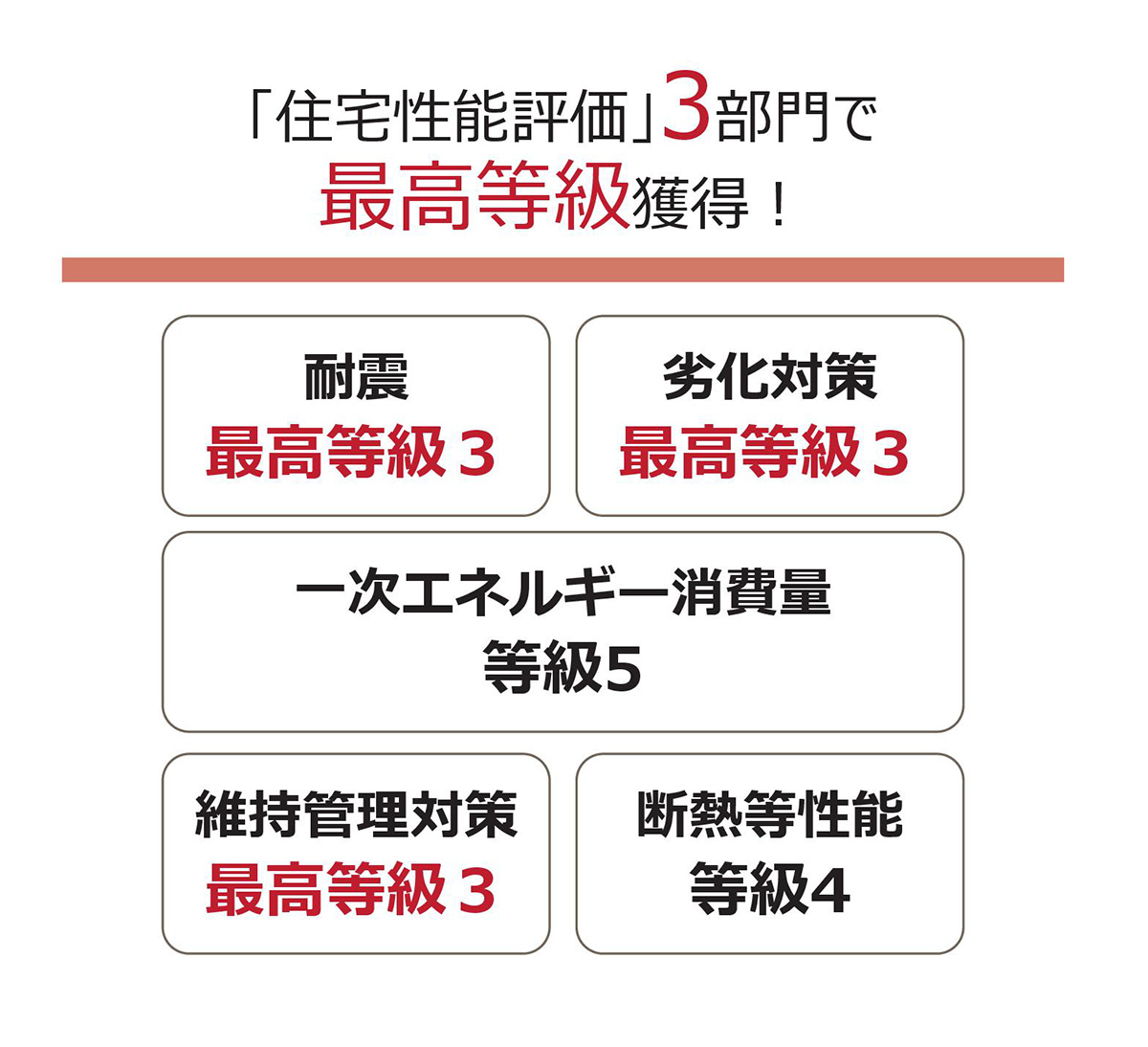 「住宅性能評価」3部門で
最高等級獲得！

耐震
最高等級3

劣化対策
最高等級3

一次エネルギー消費量
等級5

維持管理対策
最高等級3

断熱等性能
等級4